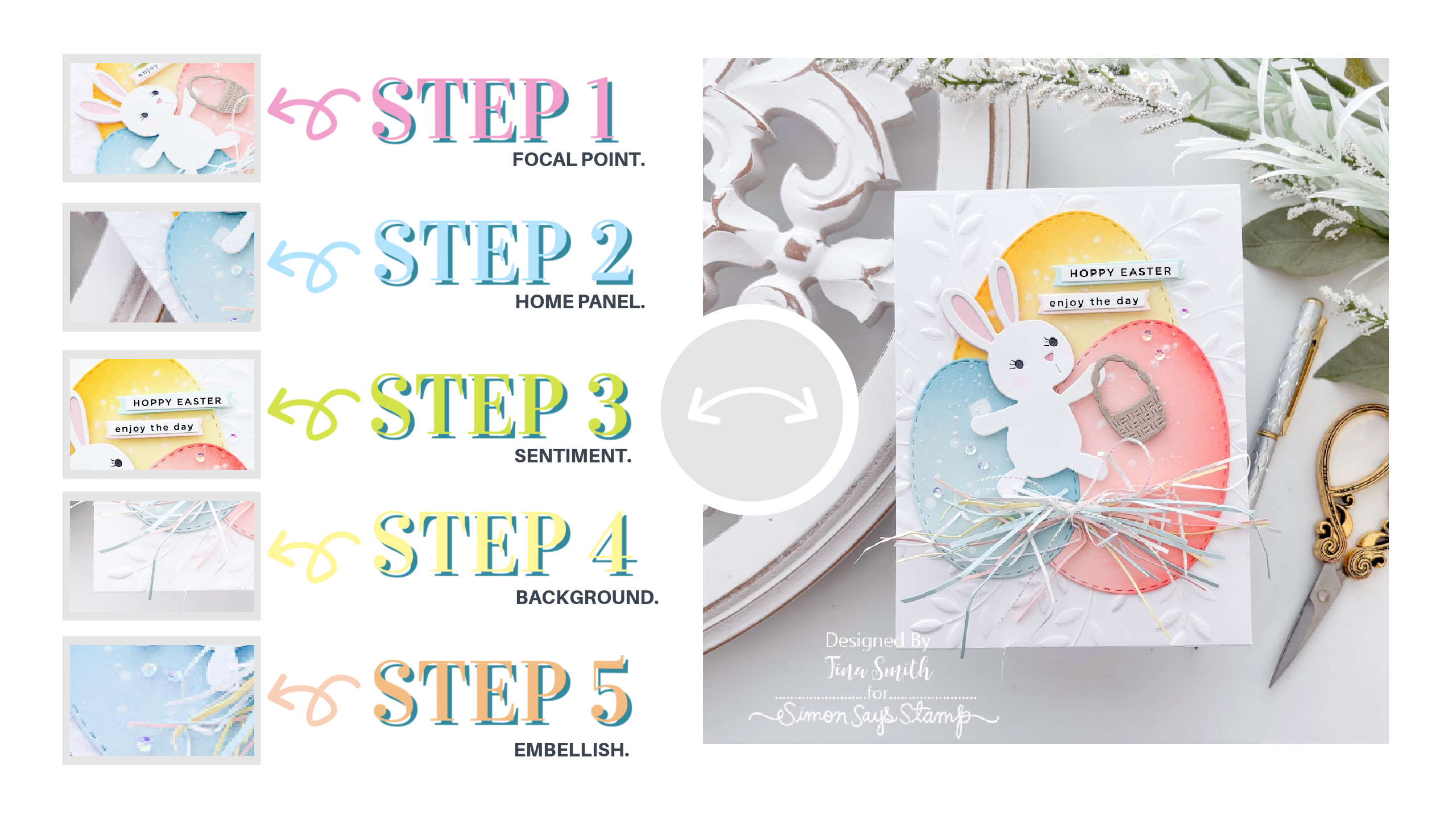 enjoy

STEP 1
FOCAL POINT.

STEP 2
HOME PANEL.

HOPPY EASTER
enjoy the day

STEP 3
SENTIMENT.

STEP 4
BACKGROUND.

STEP 5
EMBELLISH.

HOPPY EASTER
enjoy the day

Designed By
Tina Smith
for
Simon Says Stamp